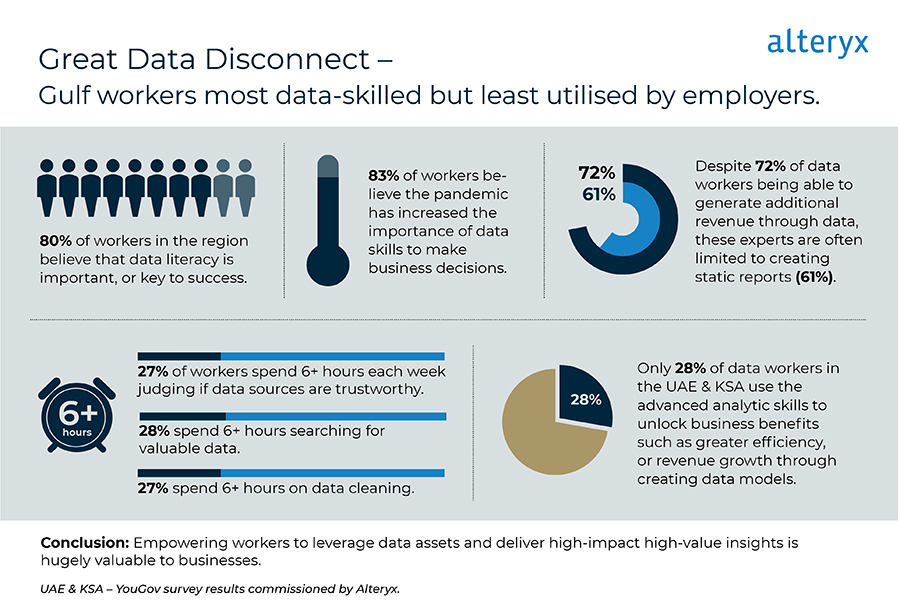 alteryx

Great Data Disconnect –
Gulf workers most data-skilled but least utilised by employers.

80% of workers in the region believe that data literacy is important, or key to success.

83% of workers believe the pandemic has increased the importance of data skills to make business decisions.

72%
61%

Despite 72% of data workers being able to generate additional revenue through data, these experts are often limited to creating static reports (61%).

6+
hours

27% of workers spend 6+ hours each week judging if data sources are trustworthy.

28% spend 6+ hours searching for valuable data.

27% spend 6+ hours on data cleaning.

28%

Only 28% of data workers in the UAE & KSA use the advanced analytic skills to unlock business benefits such as greater efficiency, or revenue growth through creating data models.

Conclusion: Empowering workers to leverage data assets and deliver high-impact high-value insights is hugely valuable to businesses.

UAE & KSA – YouGov survey results commissioned by Alteryx.